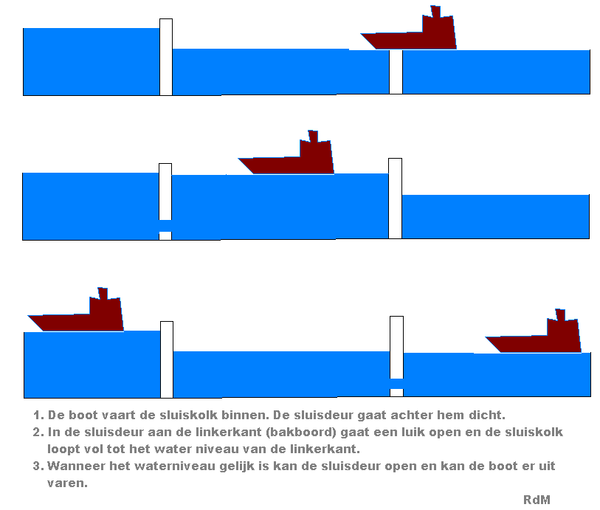 1. De boot vaart de sluiskolk binnen. De sluisdeur gaat achter hem dicht.
2. In de sluisdeur aan de linkerkant (bakboord) gaat een luik open en de sluiskolk loopt vol tot het water niveau van de linkerkant.
3. Wanneer het waterniveau gelijk is kan de sluisdeur open en kan de boot er uit varen.

RdM